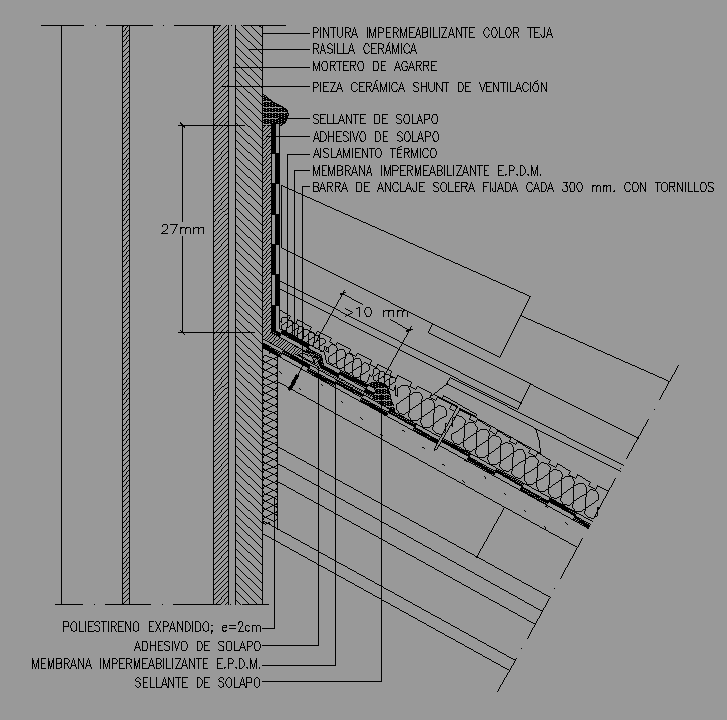 PINTURA IMPERMEABILIZANTE COLOR TEJA
RASILLA CERÁMICA
MORTERO DE AGARRE
PIEZA CERÁMICA SHUNT DE VENTILACIÓN
SELLANTE DE SOLAPO
ADHESIVO DE SOLAPO
AISLAMIENTO TÉRMICO
MEMBRANA IMPERMEABILIZANTE E.P.D.M.
BARRA DE ANCLAJE SOLERA FIJADA CADA 300 mm. CON TORNILLOS

27mm

>10 mm

POLIESTIRENO EXPANDIDO; e=2cm
ADHESIVO DE SOLAPO
MEMBRANA IMPERMEABILIZANTE E.P.D.M.
SELLANTE DE SOLAPO